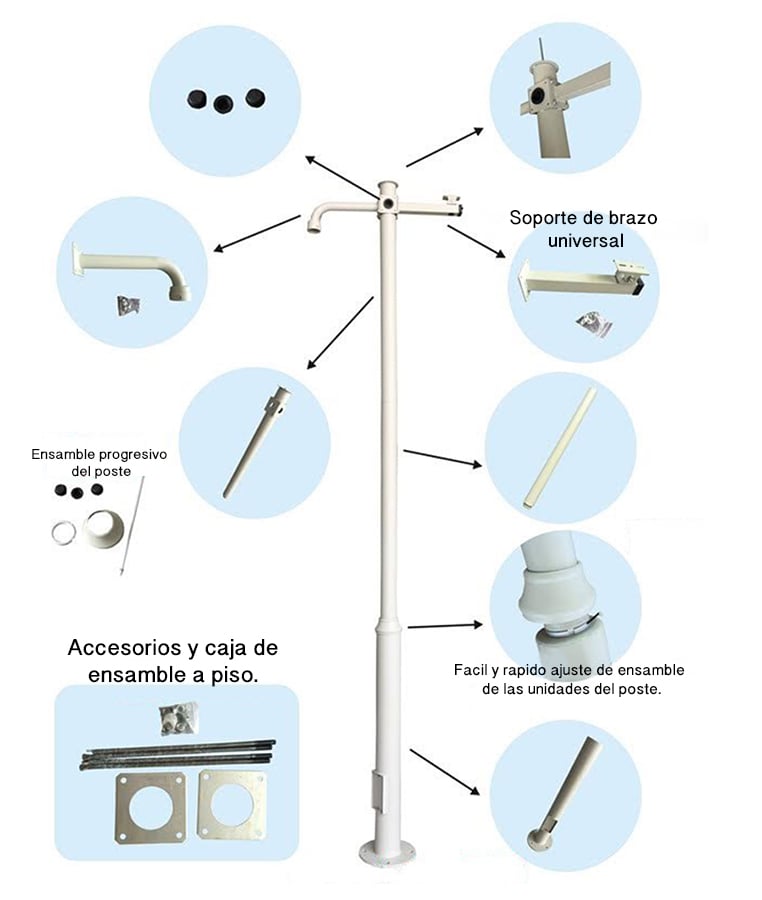 Soporte de brazo universal

Ensamble progresivo del poste

Accesorios y caja de ensamble a piso.

Facil y rapido ajuste de ensamble de las unidades del poste.