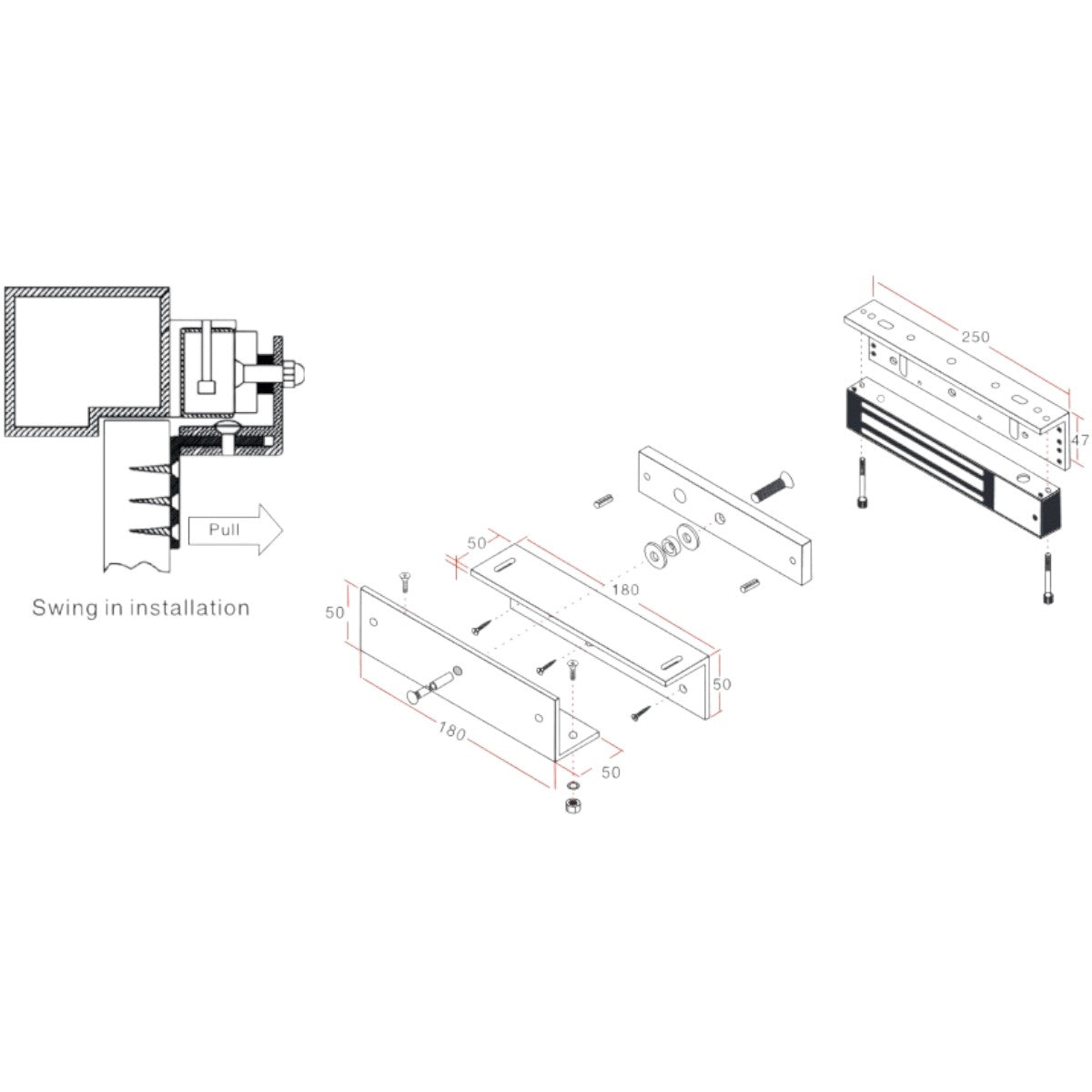 Pull

Swing in installation

50

180

50

50

180

50

250

47